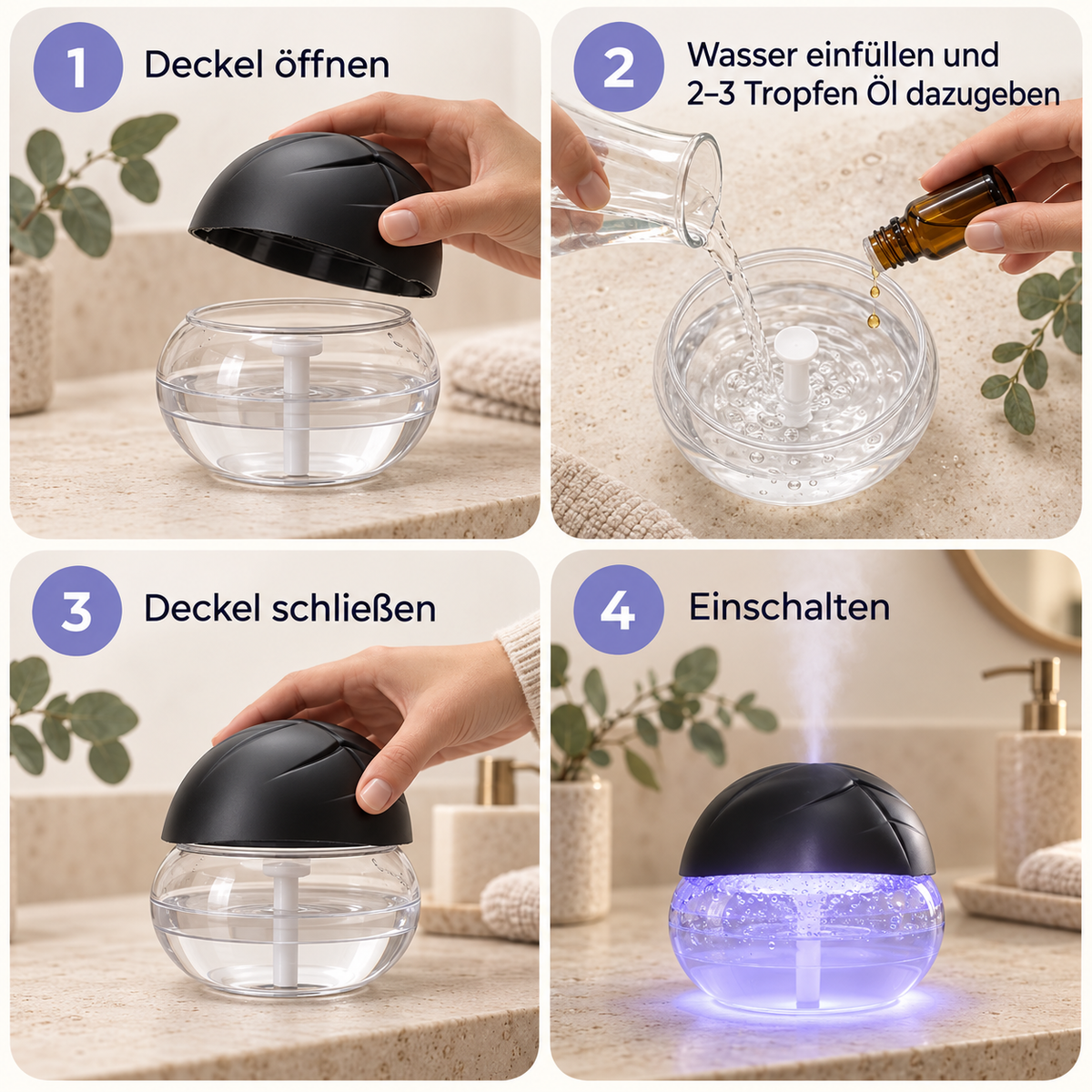 1 Deckel öffnen

2 Wasser einfüllen und 2–3 Tropfen Öl dazugeben

3 Deckel schließen

4 Einschalten